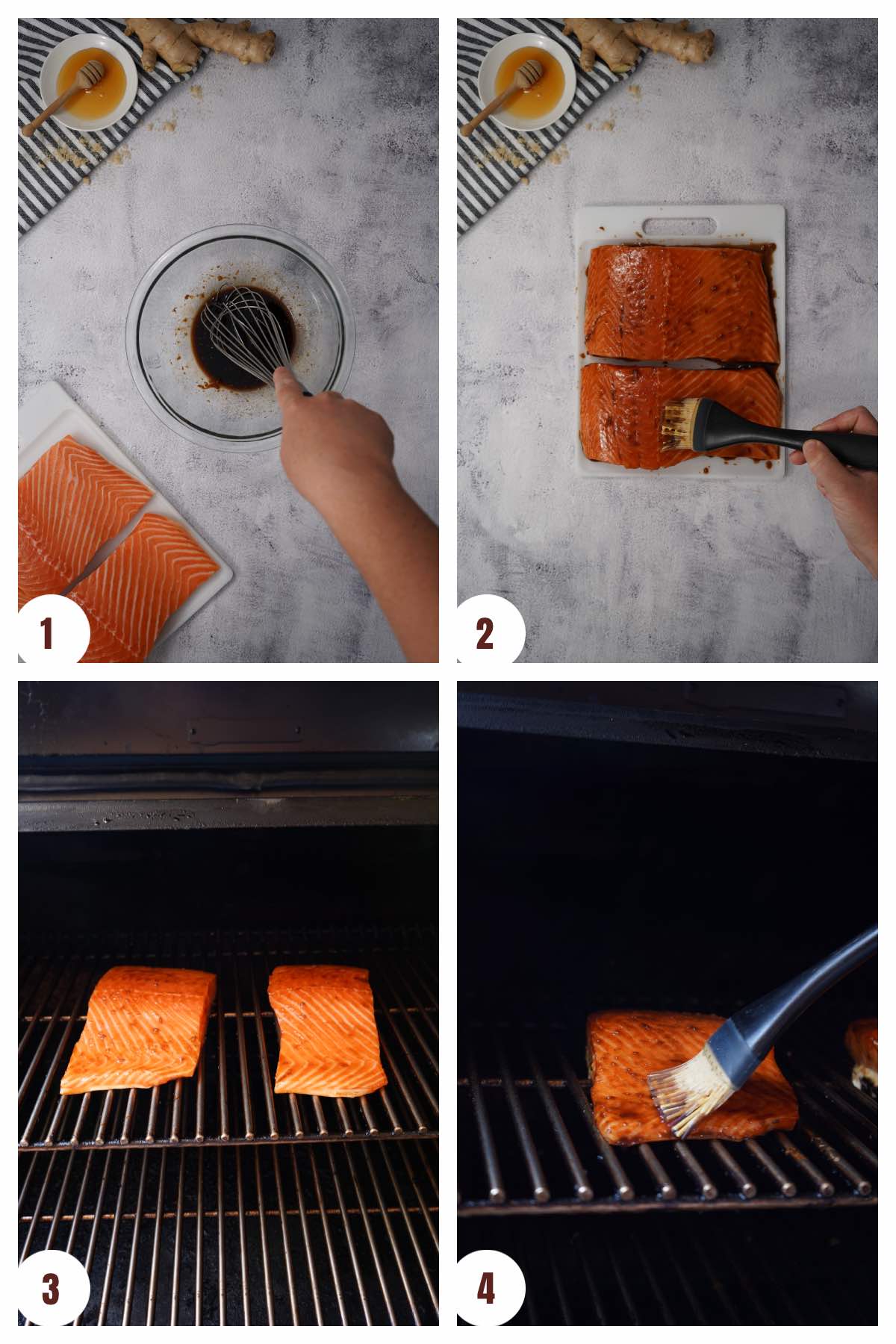 1

2

3

4