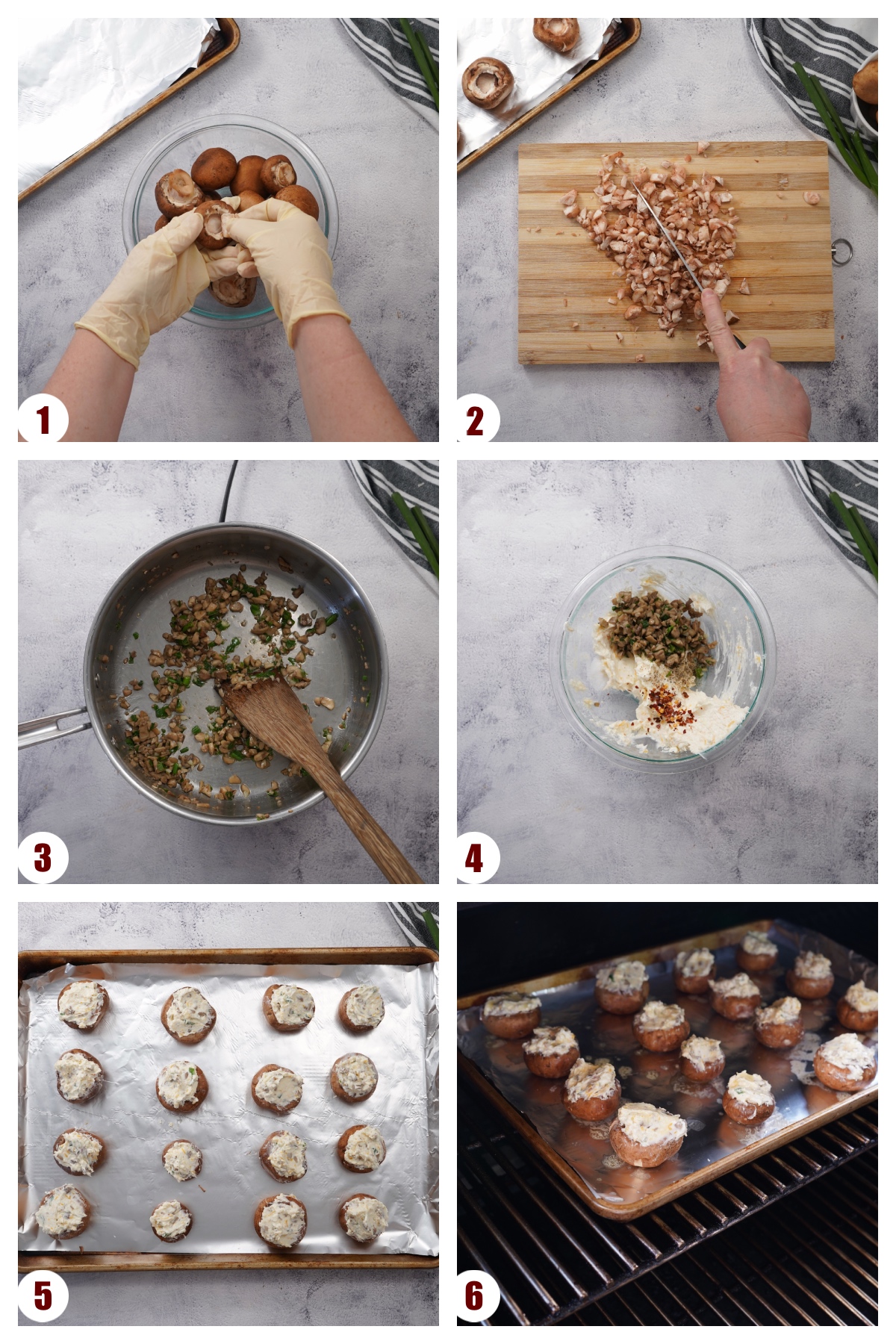 1

2

3

4

5

6