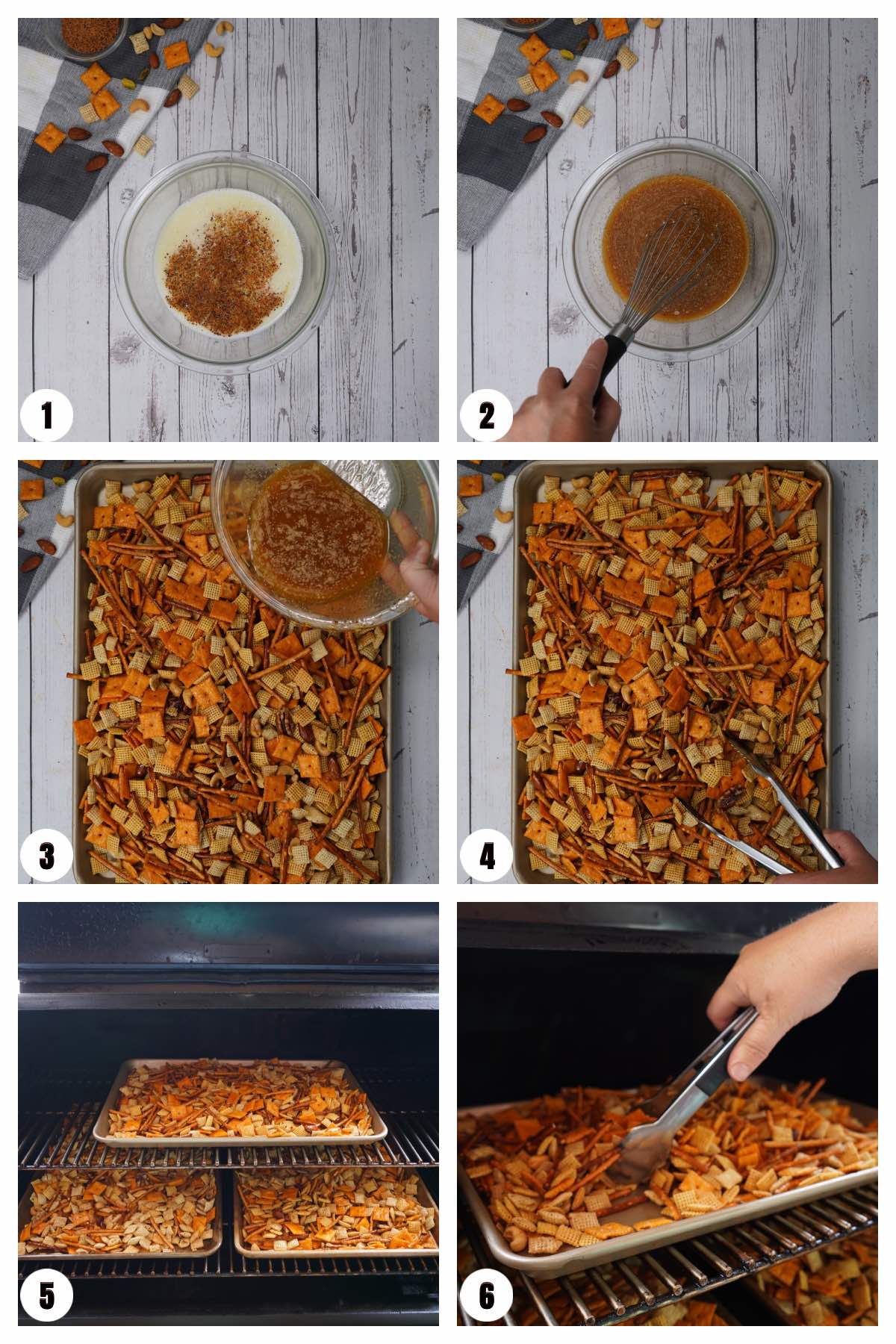 1

2

3

4

5

6