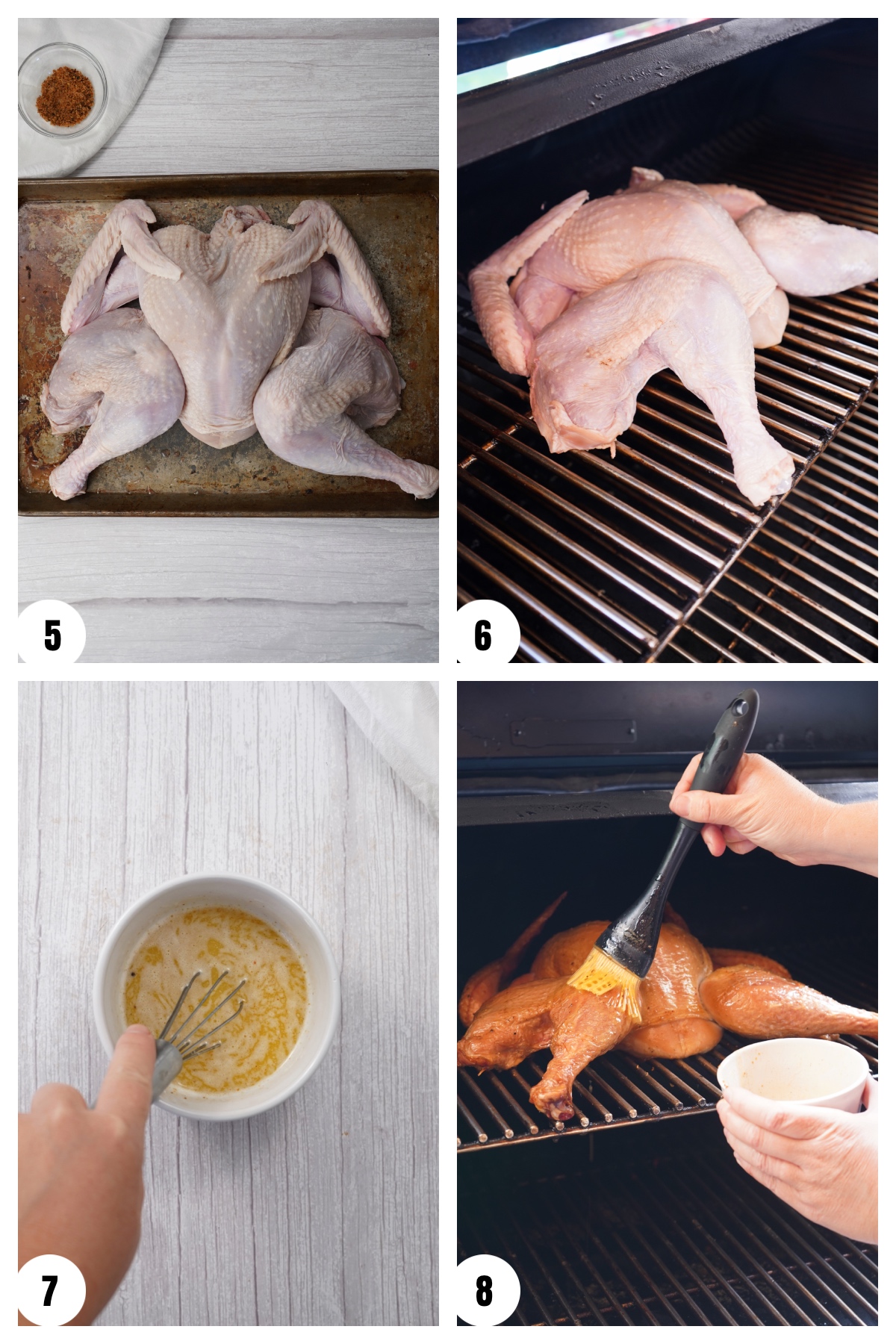 5

6

7

8