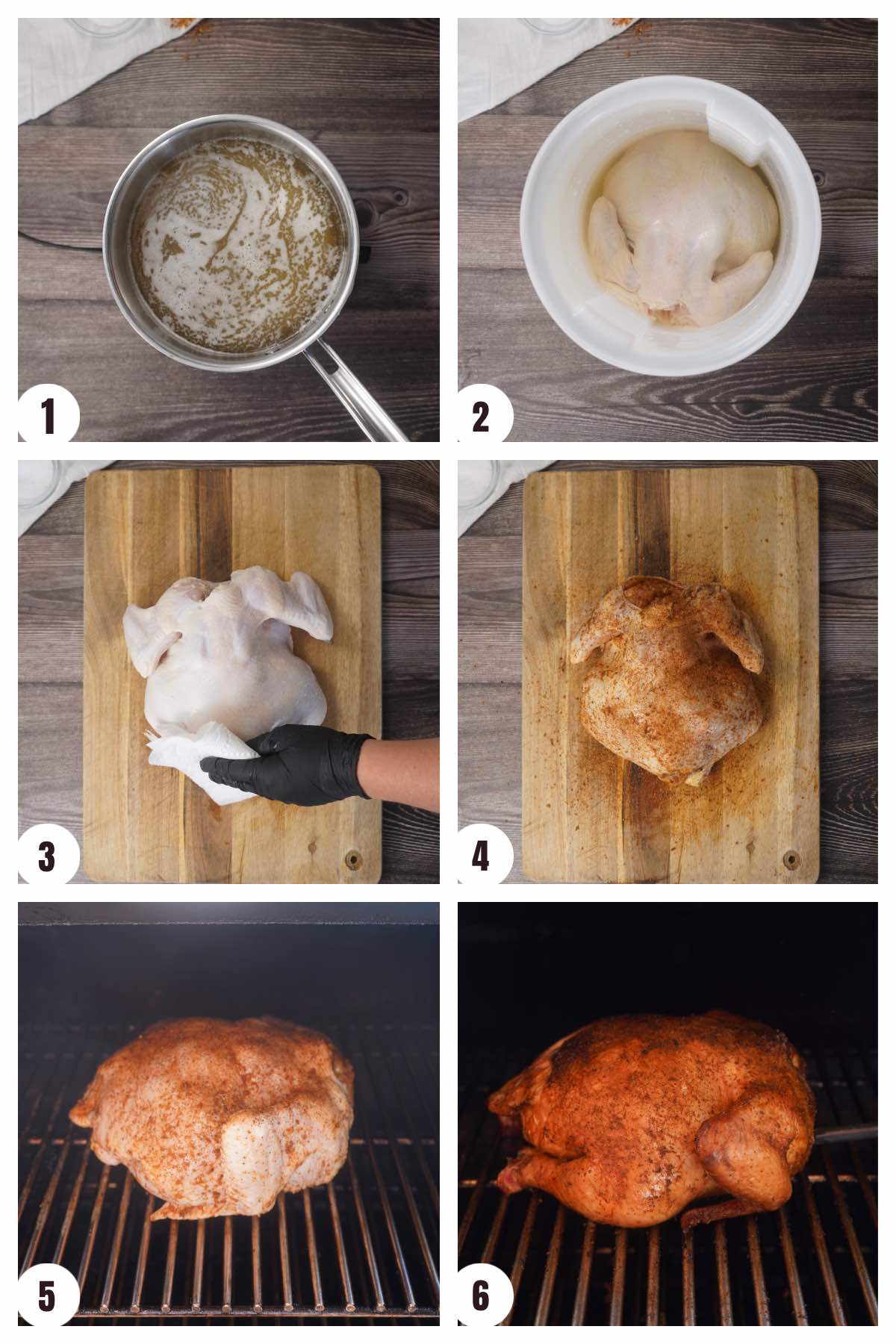 1
2
3
4
5
6