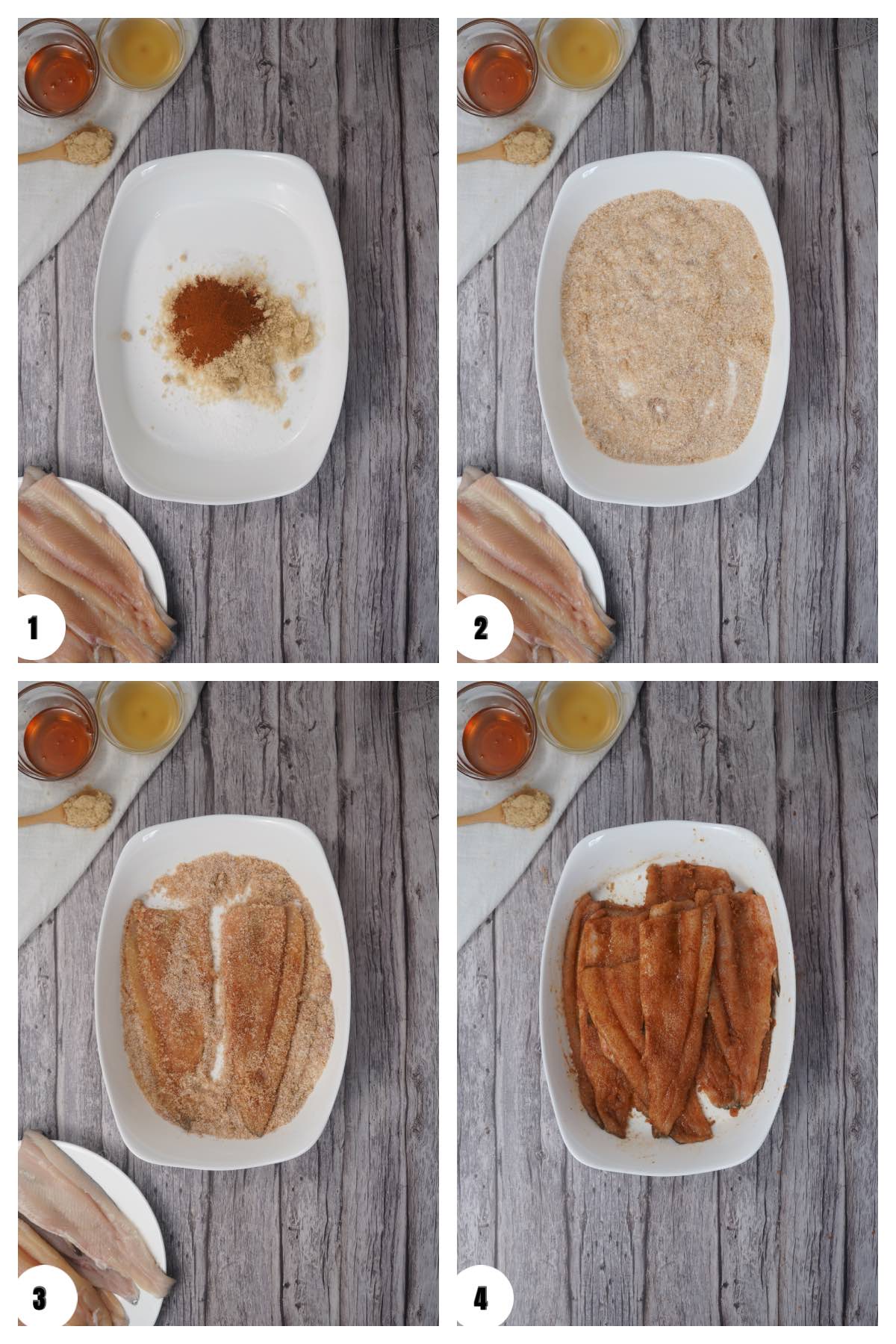 1

2

3

4