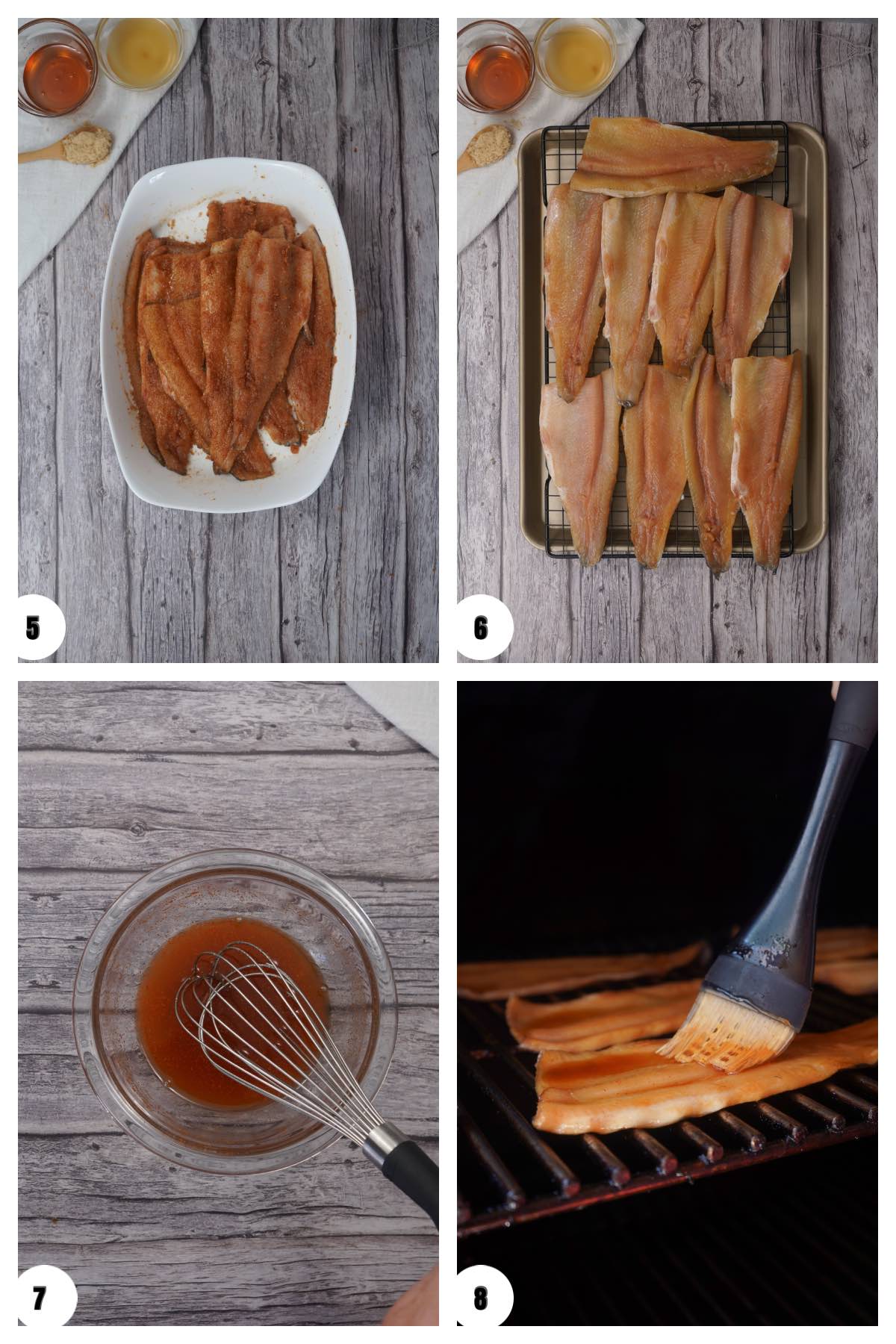 5

6

7

8